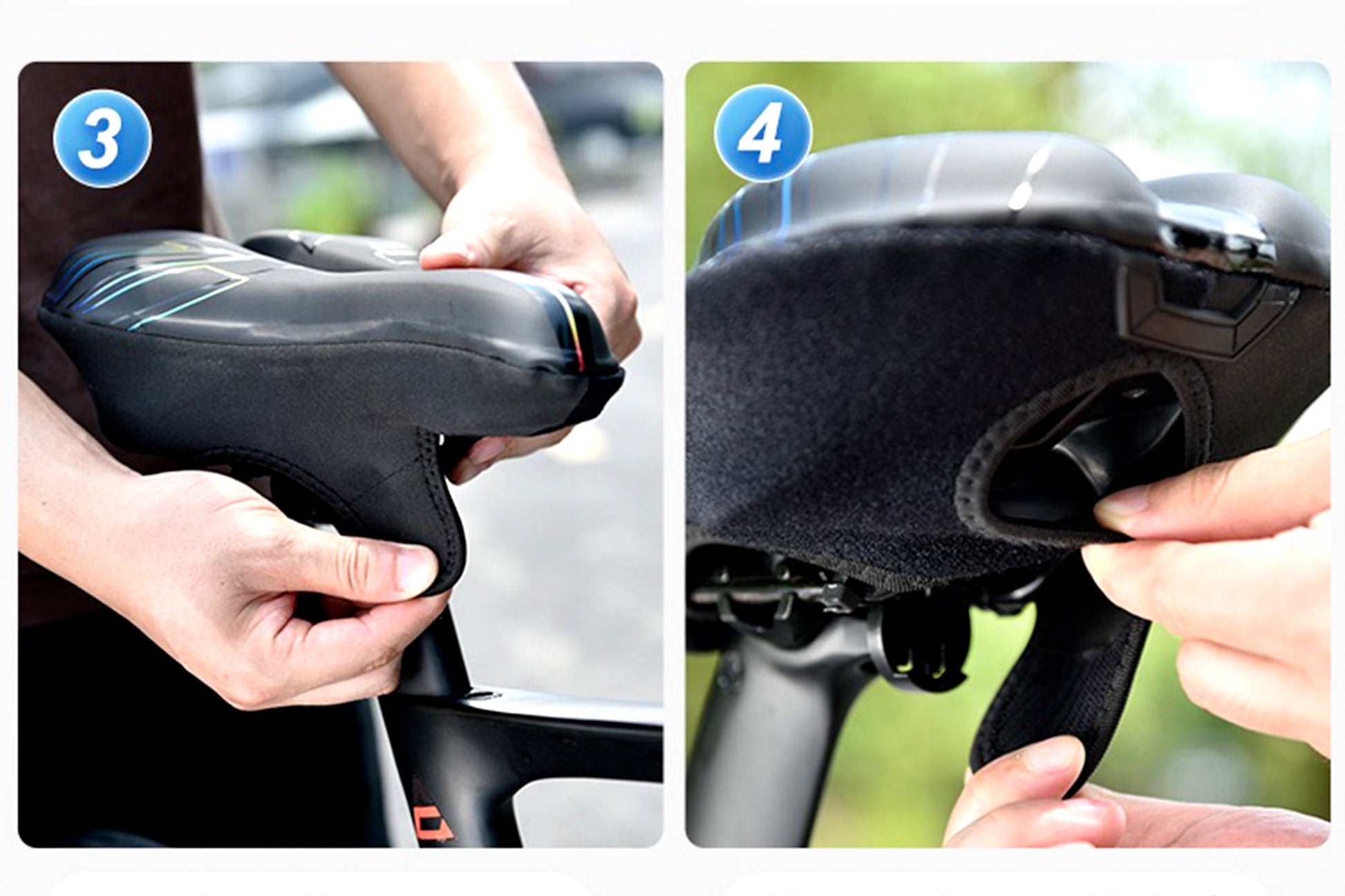 3

4